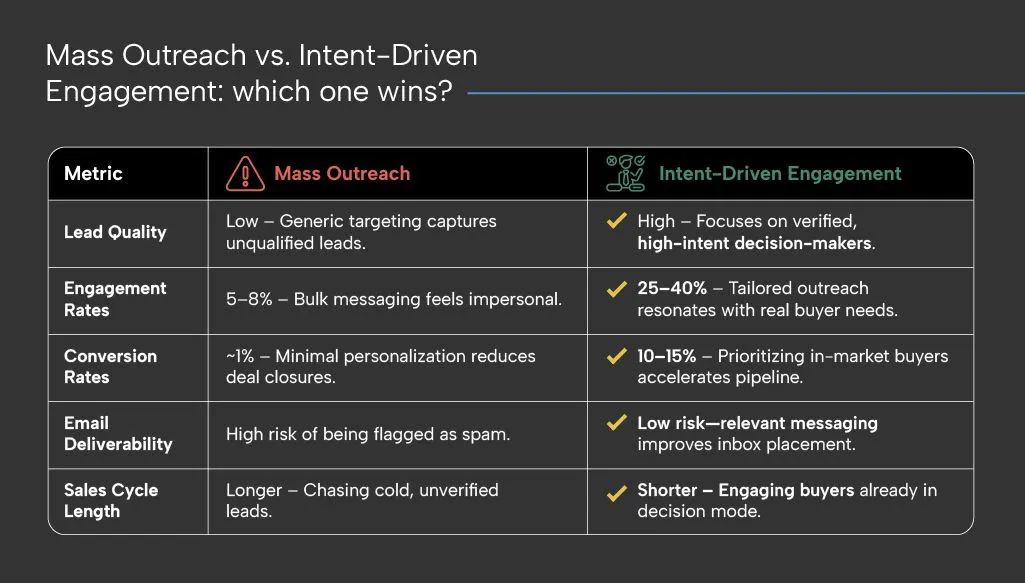 Mass Outreach vs. Intent-Driven Engagement: which one wins?

| Metric | Mass Outreach | Intent-Driven Engagement |
|---|---|---|
| Lead Quality | Low – Generic targeting captures unqualified leads. | High – Focuses on verified, high-intent decision-makers. |
| Engagement Rates | 5–8% – Bulk messaging feels impersonal. | 25–40% – Tailored outreach resonates with real buyer needs. |
| Conversion Rates | ~1% – Minimal personalization reduces deal closures. | 10–15% – Prioritizing in-market buyers accelerates pipeline. |
| Email Deliverability | High risk of being flagged as spam. | Low risk—relevant messaging improves inbox placement. |
| Sales Cycle Length | Longer – Chasing cold, unverified leads. | Shorter – Engaging buyers already in decision mode. |