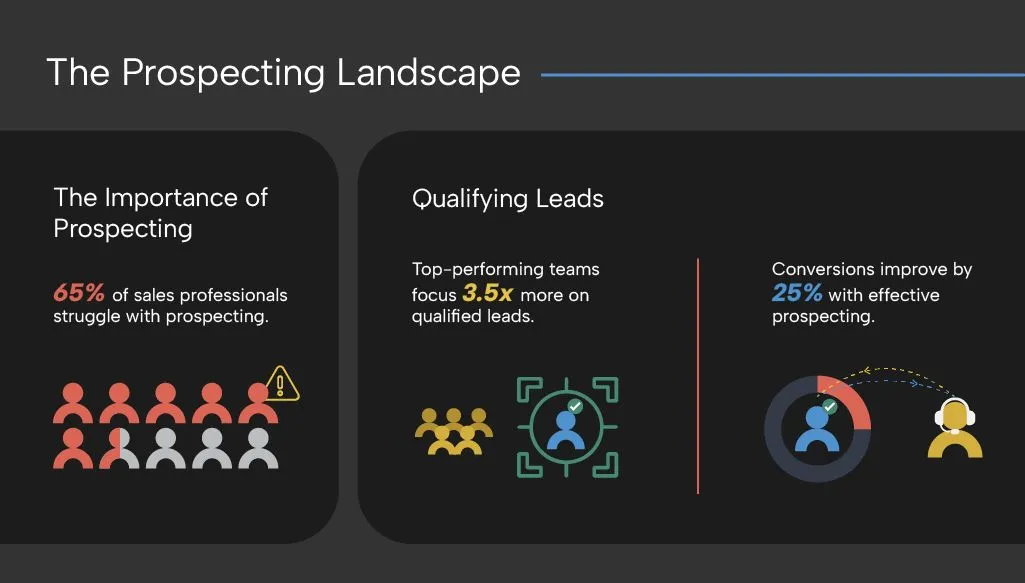 The Prospecting Landscape

The Importance of Prospecting

65% of sales professionals struggle with prospecting.

Qualifying Leads

Top-performing teams focus 3.5x more on qualified leads.

Conversions improve by 25% with effective prospecting.