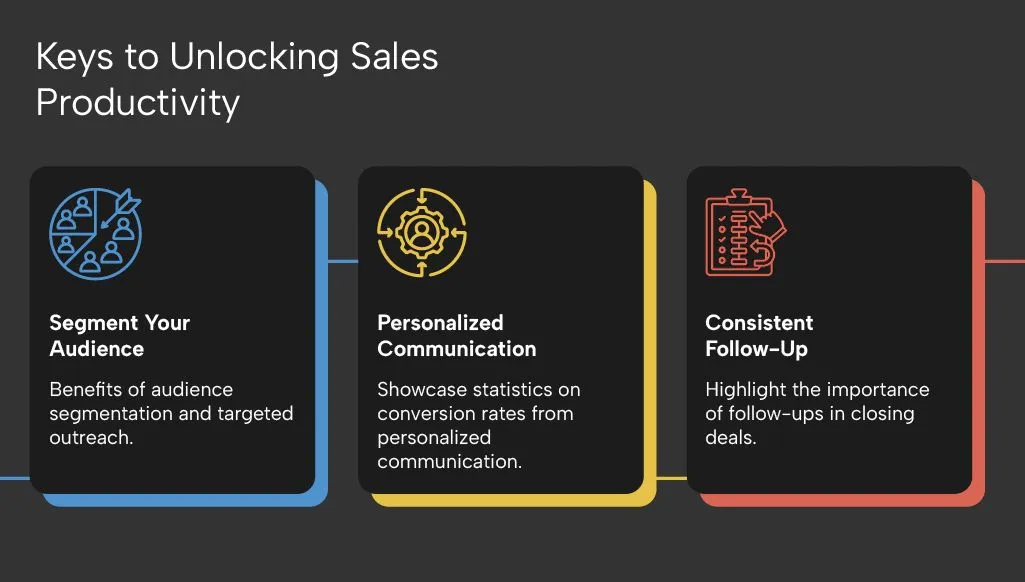 Keys to Unlocking Sales Productivity

Segment Your Audience

Benefits of audience segmentation and targeted outreach.

Personalized Communication

Showcase statistics on conversion rates from personalized communication.

Consistent Follow-Up

Highlight the importance of follow-ups in closing deals.